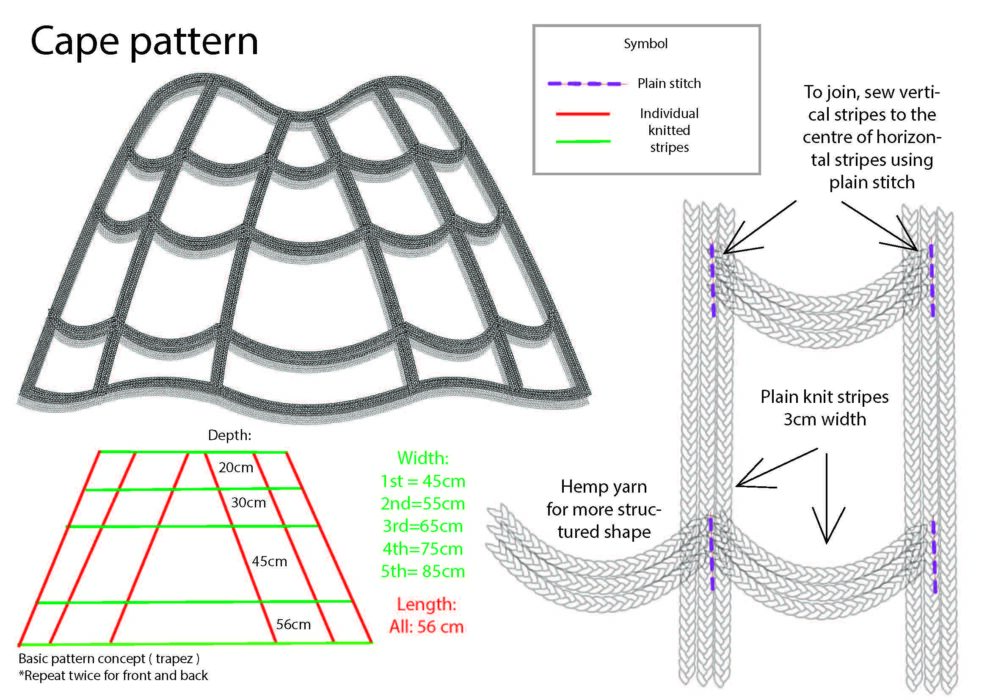 Cape pattern

Symbol

Plain stitch

Individual knitted stripes

To join, sew vertical stripes to the centre of horizontal stripes using plain stitch

Plain knit stripes 3cm width

Hemp yarn for more structured shape

Depth:

20cm

30cm

45cm

56cm

Width:
1st = 45cm
2nd=55cm
3rd=65cm
4th=75cm
5th= 85cm

Length:
All: 56 cm

Basic pattern concept ( trapez )
*Repeat twice for front and back