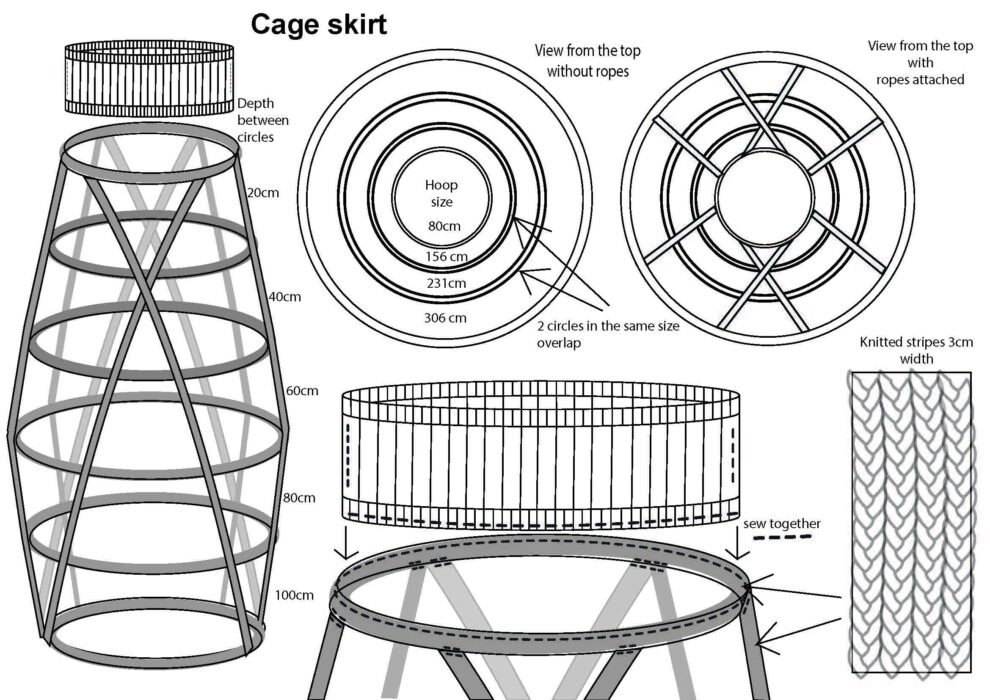 Cage skirt

Depth between circles

20cm

40cm

60cm

80cm

100cm

View from the top without ropes

Hoop size

80cm

156 cm

231cm

306 cm

2 circles in the same size overlap

View from the top with ropes attached

Knitted stripes 3cm width

sew together